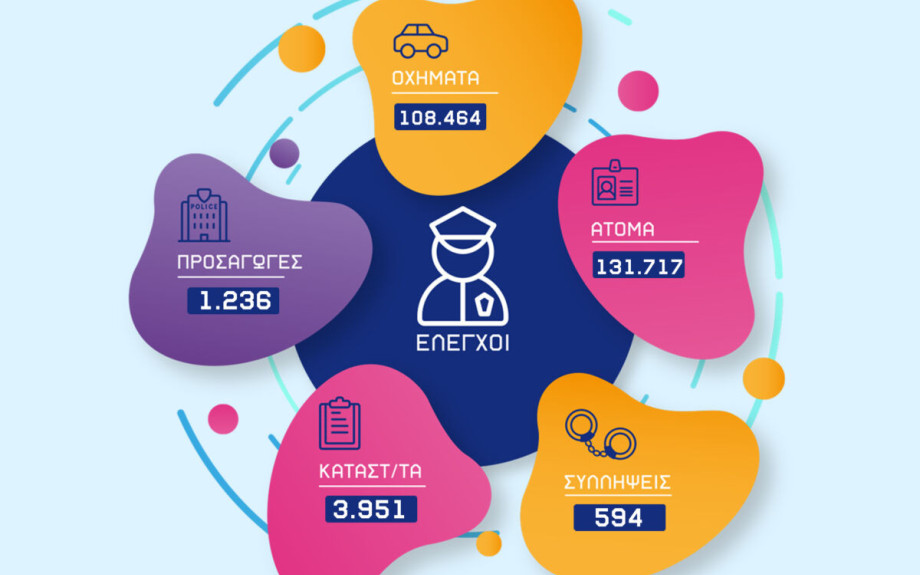 ΟΧΗΜΑΤΑ
108.464

POLICE
ΠΡΟΣΑΓΩΓΕΣ
1.236

ΑΤΟΜΑ
131.717

ΕΛΕΓΧΟΙ

ΚΑΤΑΣΤ/ΤΑ
3.951

ΣΥΛΛΗΨΕΙΣ
594